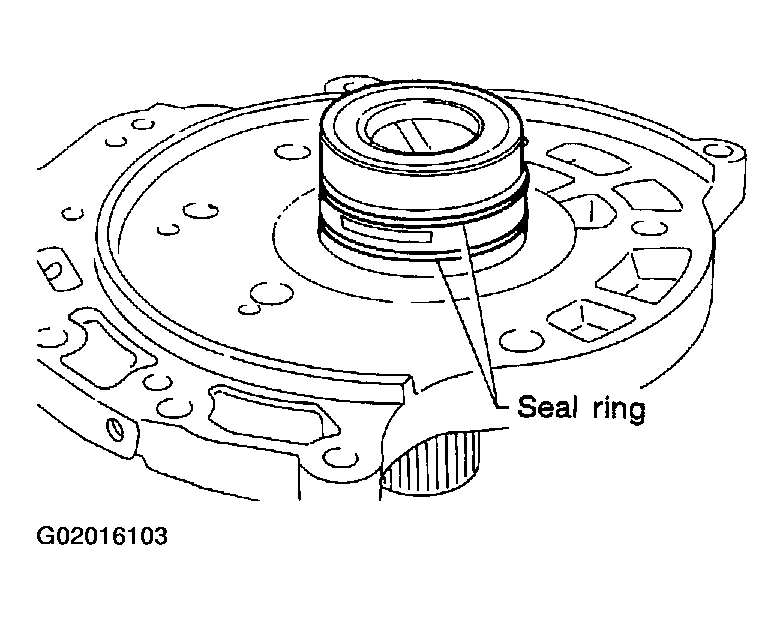 Seal ring

G02016103