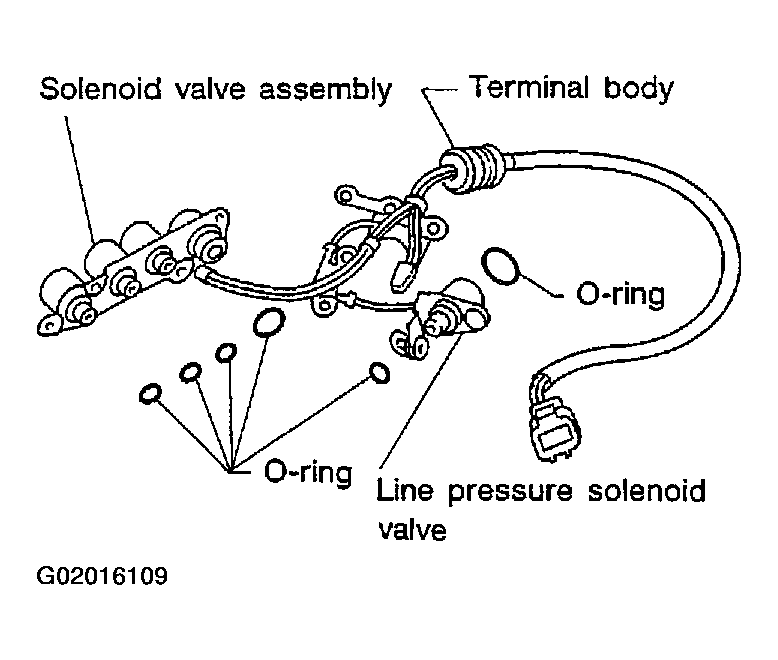 Solenoid valve assembly

Terminal body

O-ring

O-ring

Line pressure solenoid valve

G02016109