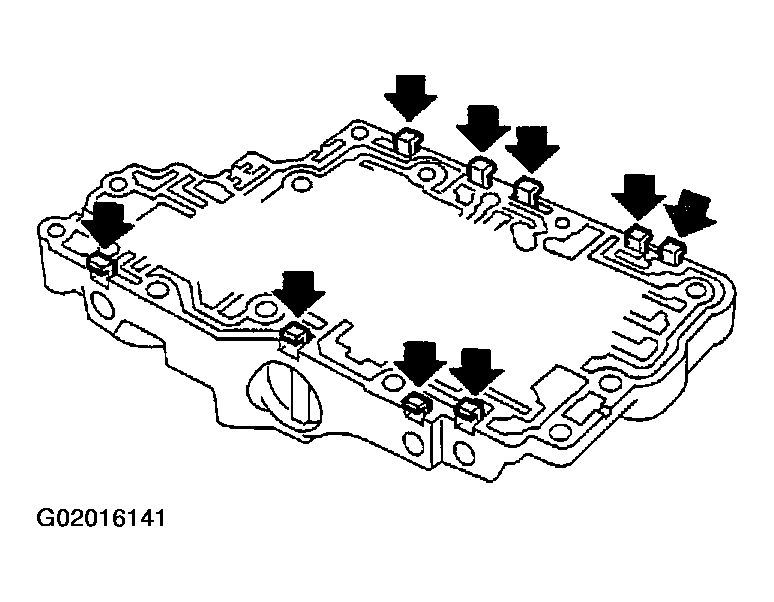 G02016141