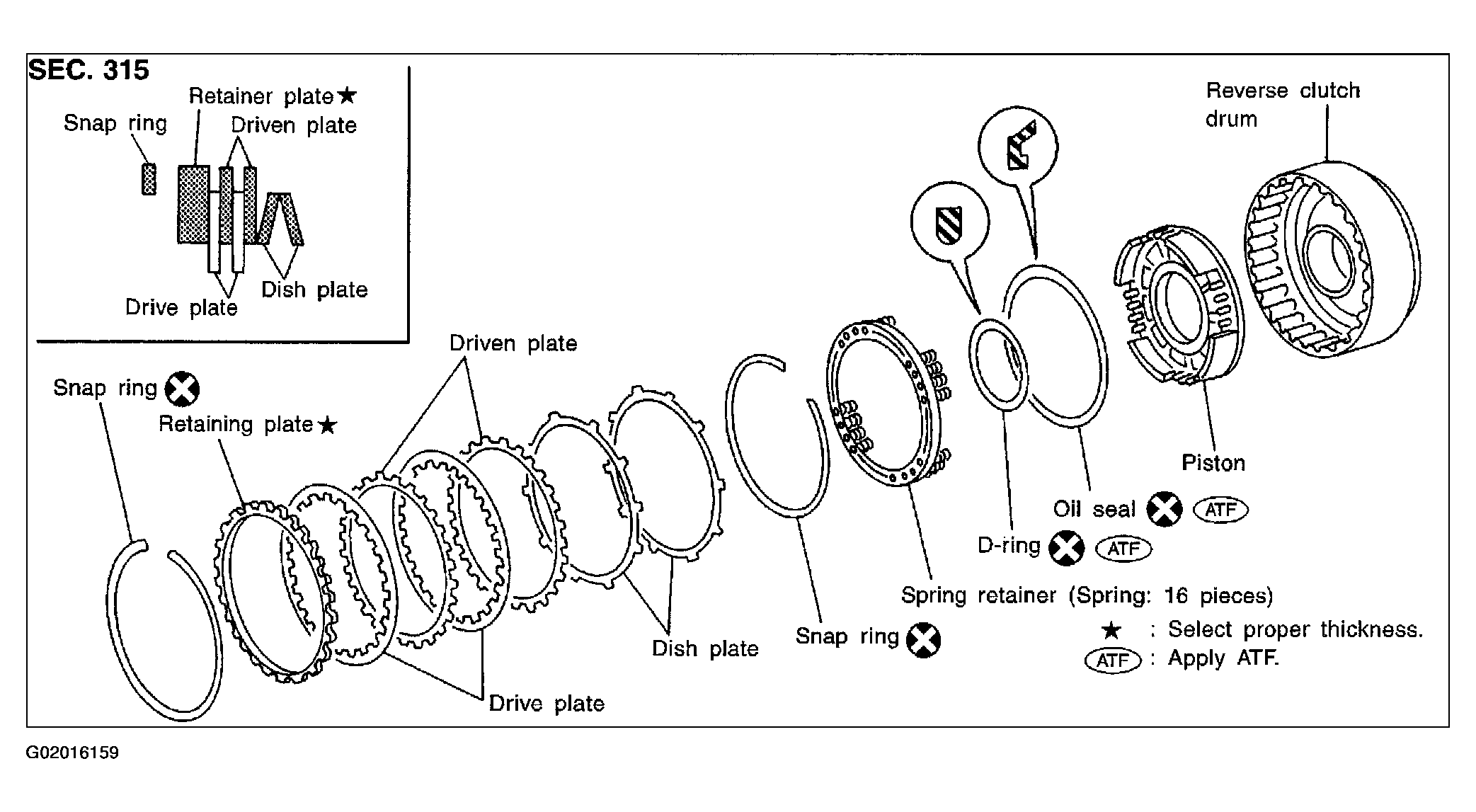 SEC. 315

Retainer plate★
Snap ring
Driven plate
Drive plate
Dish plate

Reverse clutch drum

Driven plate
Snap ring
Retaining plate★
Piston
Oil seal ATF
D-ring ATF
Spring retainer (Spring: 16 pieces)
Dish plate
Snap ring
Drive plate

★ : Select proper thickness.
ATF : Apply ATF.

G02016159