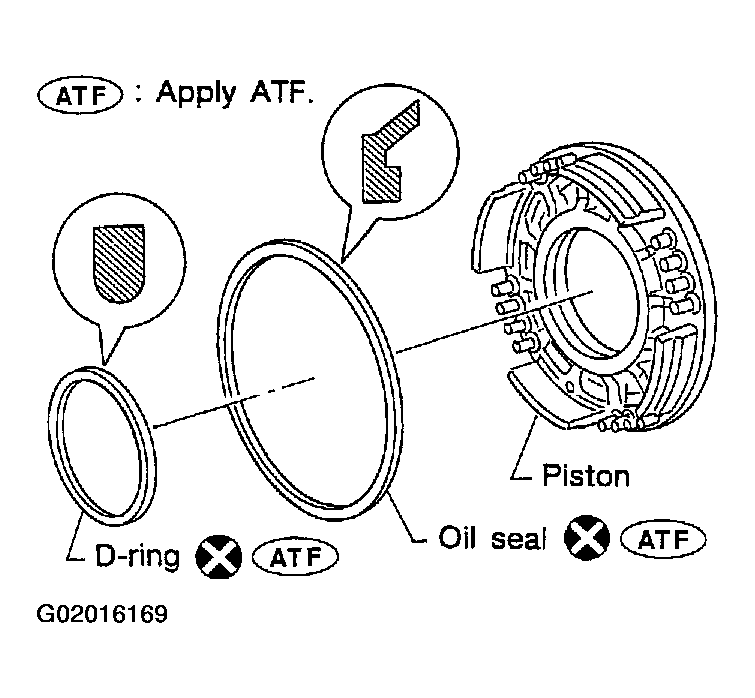 ATF : Apply ATF.

Piston

Oil seal ATF

D-ring ATF

G02016169