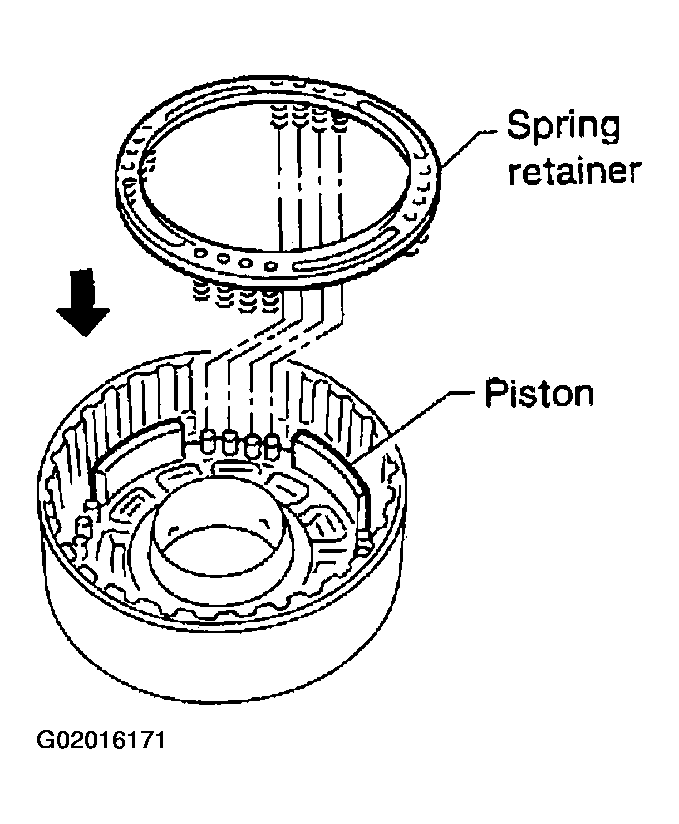 Spring retainer

Piston

G02016171