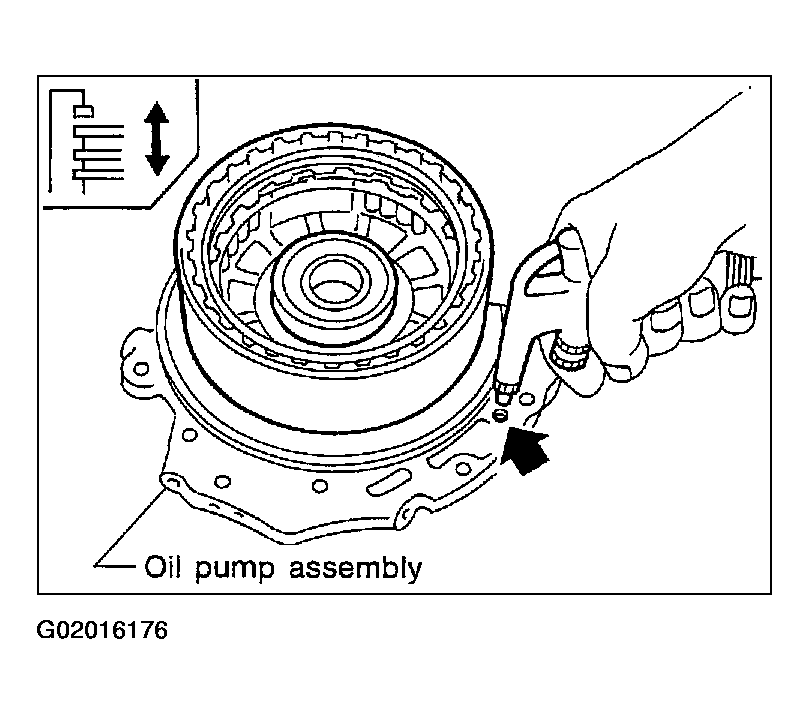 Oil pump assembly

G02016176