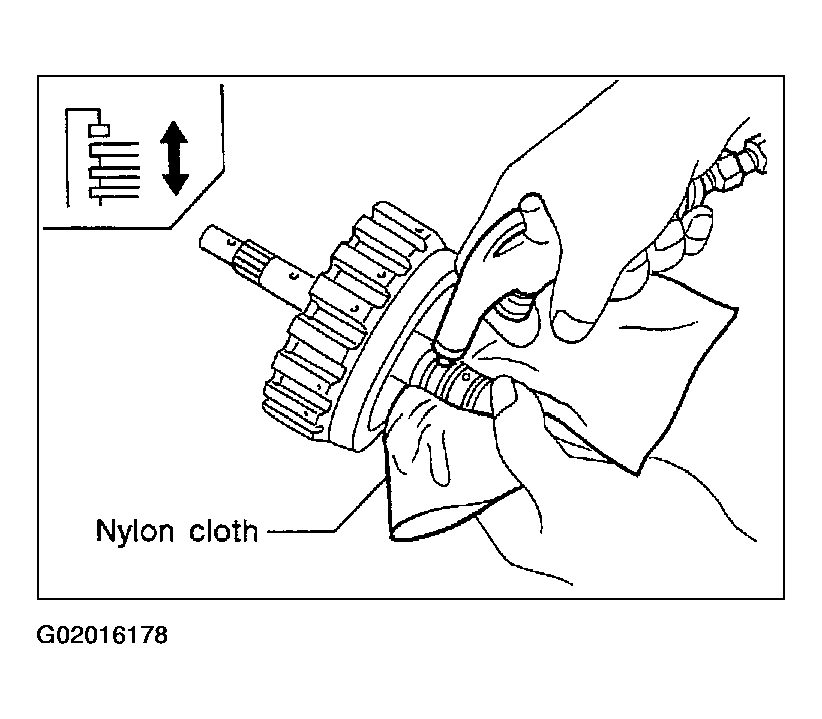 Nylon cloth

G02016178