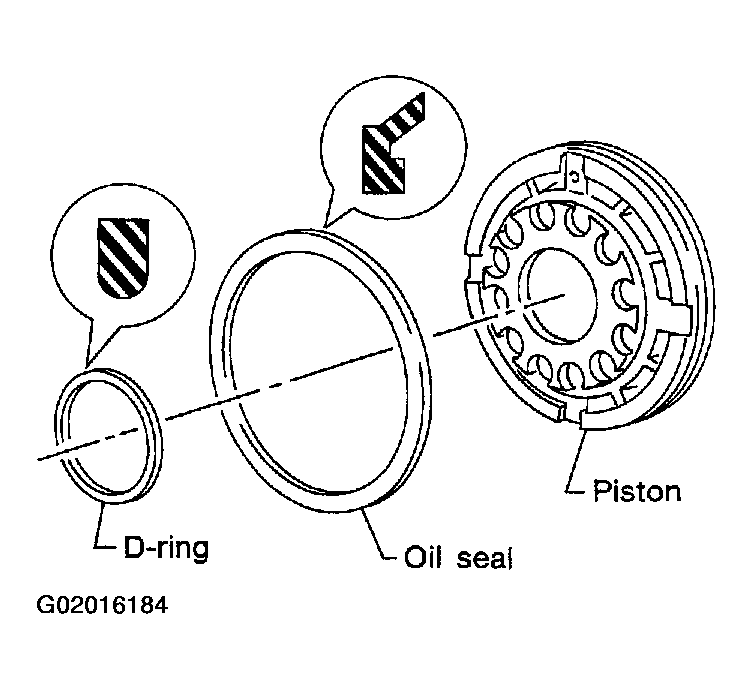 Piston

D-ring

Oil seal

G02016184