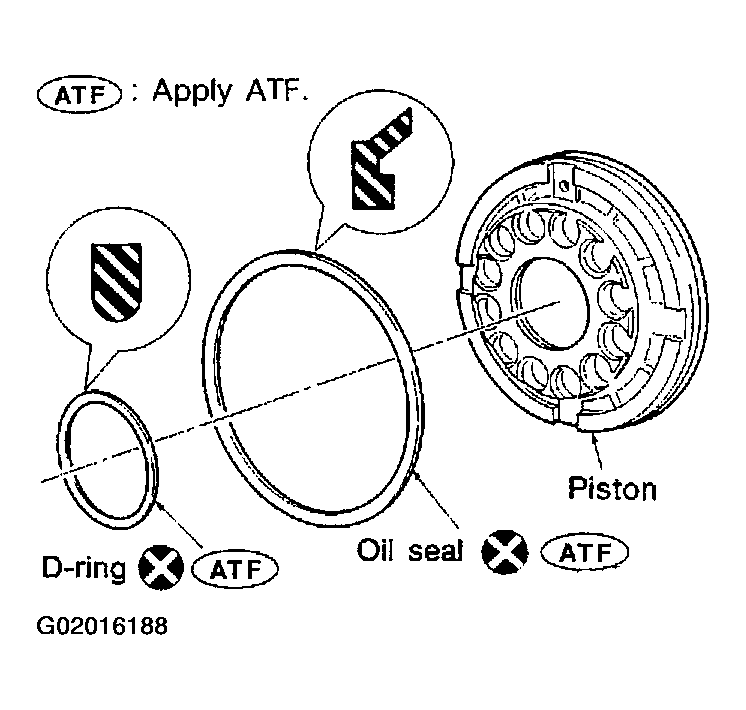 ATF : Apply ATF.

Piston

D-ring ATF

Oil seal ATF

G02016188