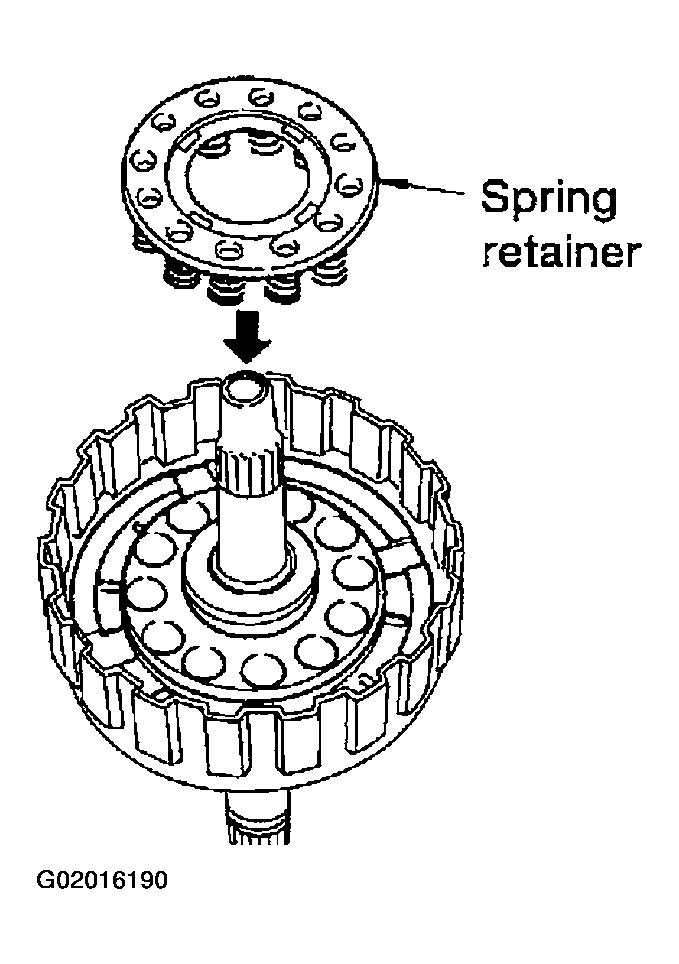 Spring retainer

G02016190