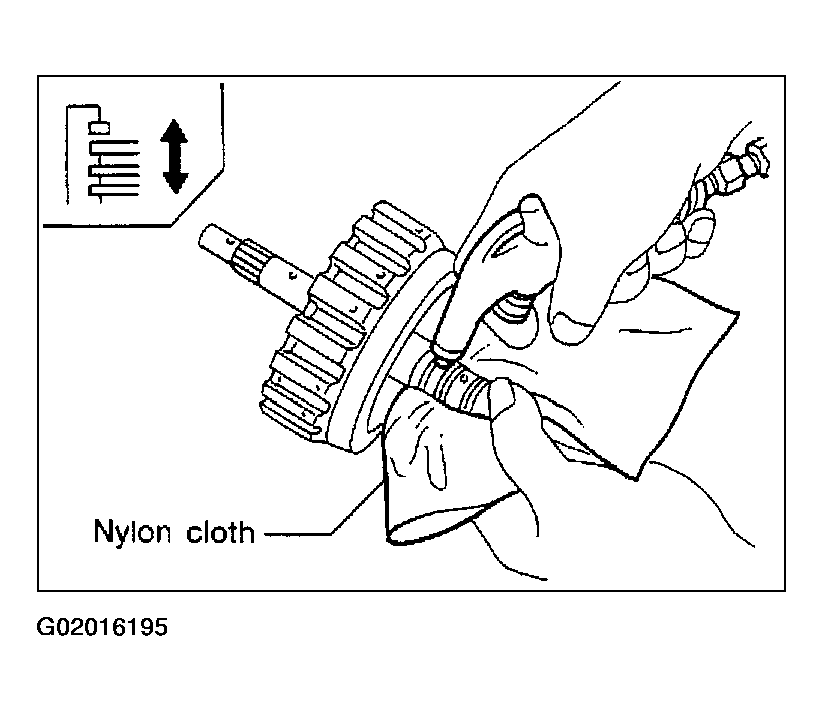 Nylon cloth

G02016195