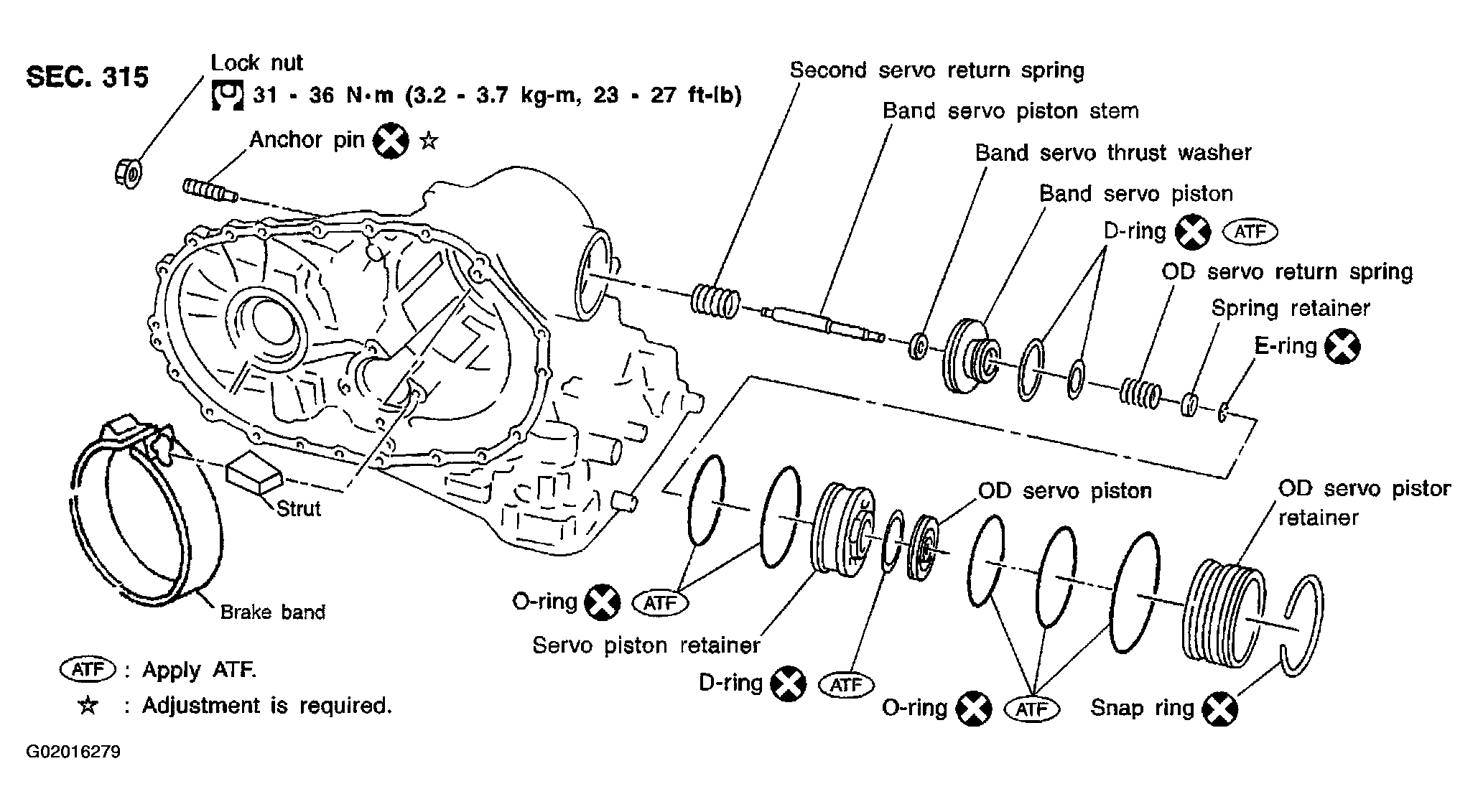 SEC. 315

Lock nut
31 - 36 N·m (3.2 - 3.7 kg-m, 23 - 27 ft-lb)

Anchor pin ☆

Second servo return spring

Band servo piston stem

Band servo thrust washer

Band servo piston

D-ring ATF

OD servo return spring

Spring retainer

E-ring

Strut

Brake band

OD servo piston

OD servo pistor retainer

O-ring ATF

Servo piston retainer

D-ring ATF

O-ring ATF

Snap ring

ATF : Apply ATF.

☆ : Adjustment is required.

G02016279