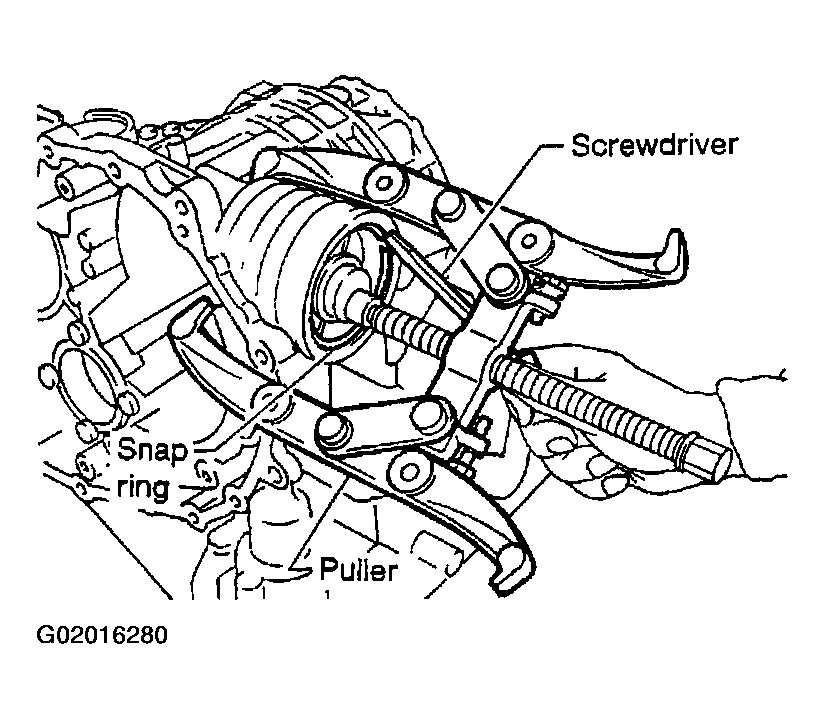 Screwdriver

Snap ring

Puller

G02016280