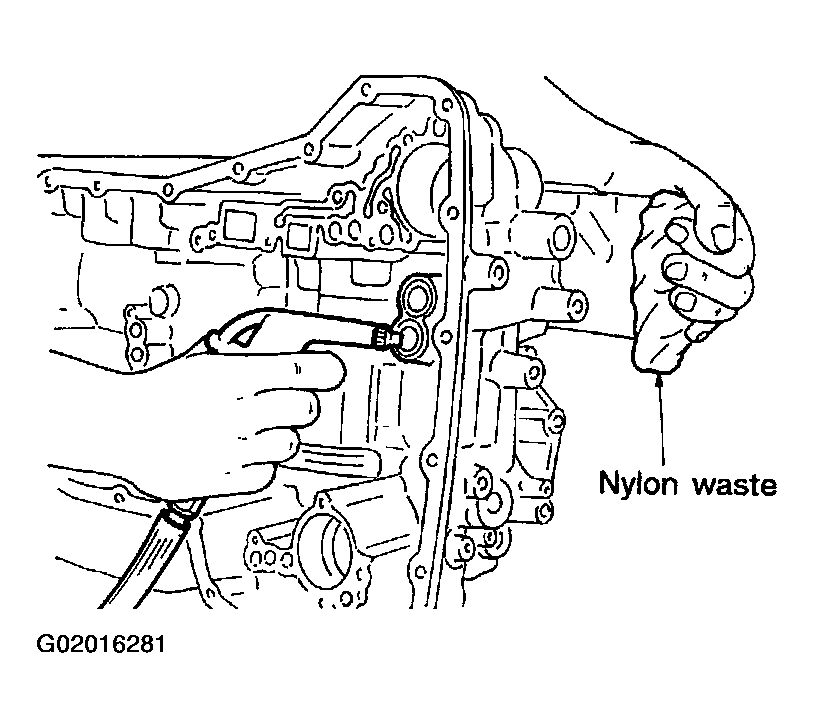 Nylon waste

G02016281