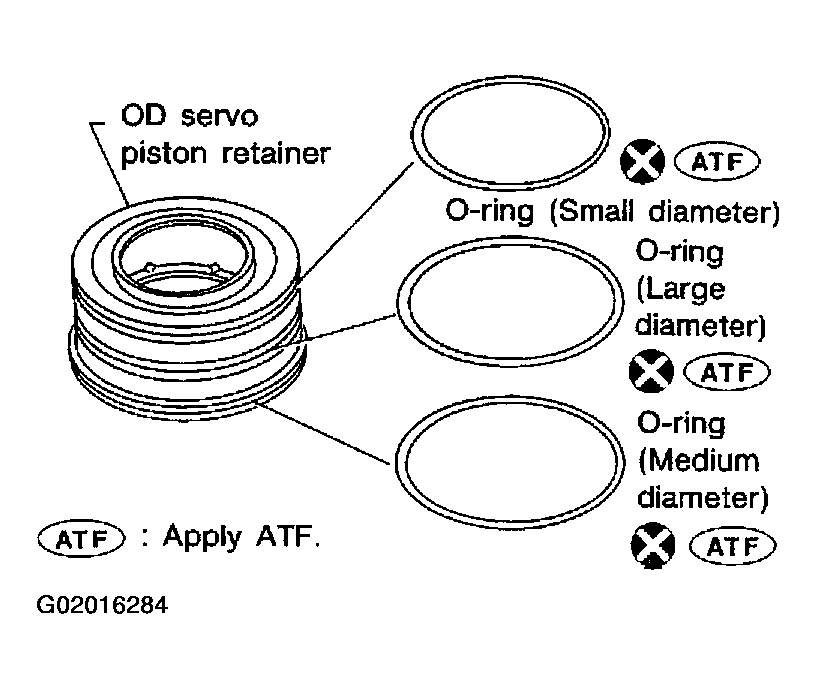 OD servo piston retainer

ATF

O-ring (Small diameter)

O-ring (Large diameter)

ATF

O-ring (Medium diameter)

ATF

ATF : Apply ATF.

G02016284