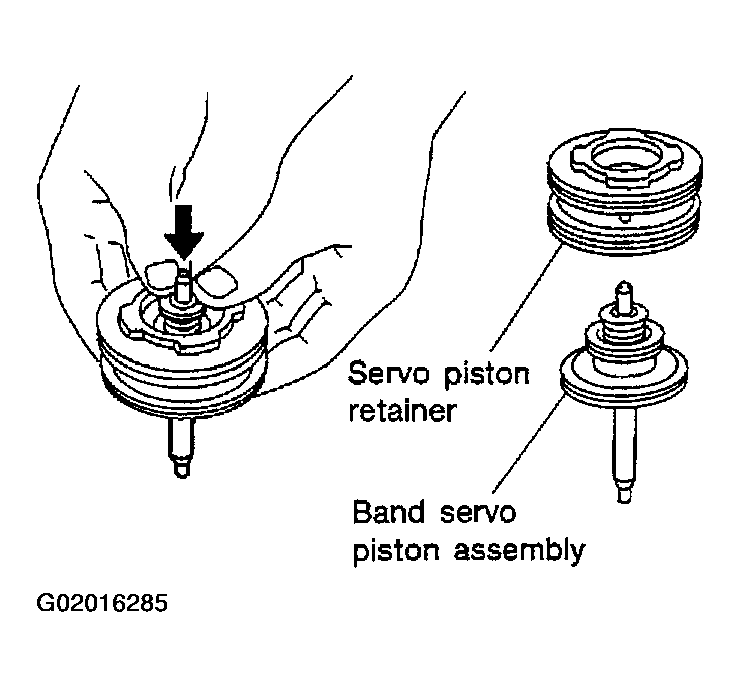 Servo piston retainer

Band servo piston assembly

G02016285