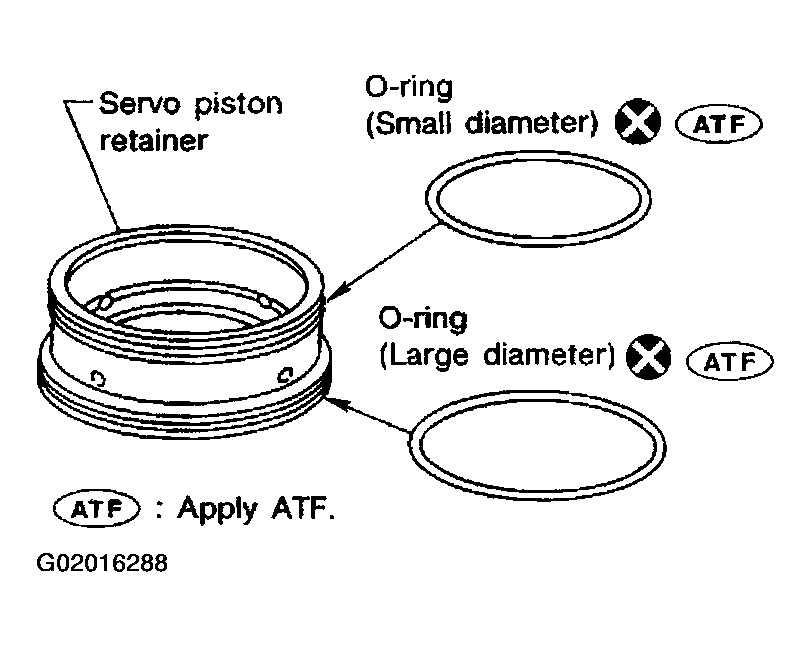 Servo piston retainer

O-ring (Small diameter) ATF

O-ring (Large diameter) ATF

ATF : Apply ATF.

G02016288