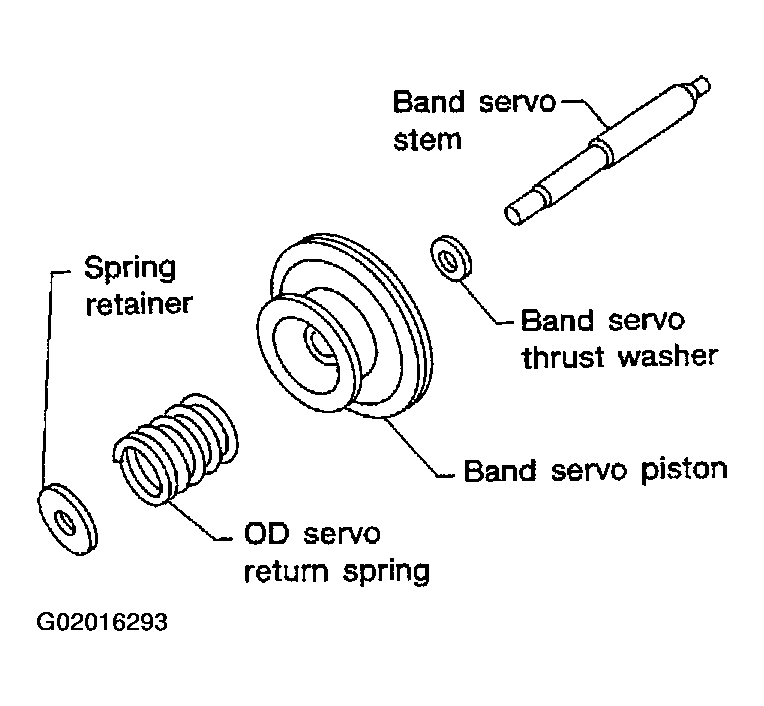 Band servo stem

Spring retainer

Band servo thrust washer

Band servo piston

OD servo return spring

G02016293