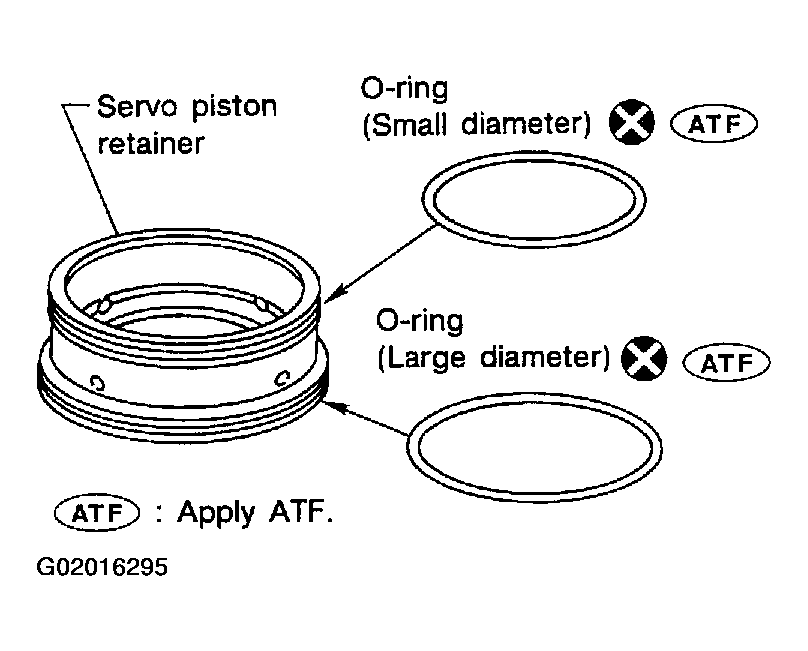 Servo piston retainer

O-ring
(Small diameter) ATF

O-ring
(Large diameter) ATF

ATF : Apply ATF.

G02016295