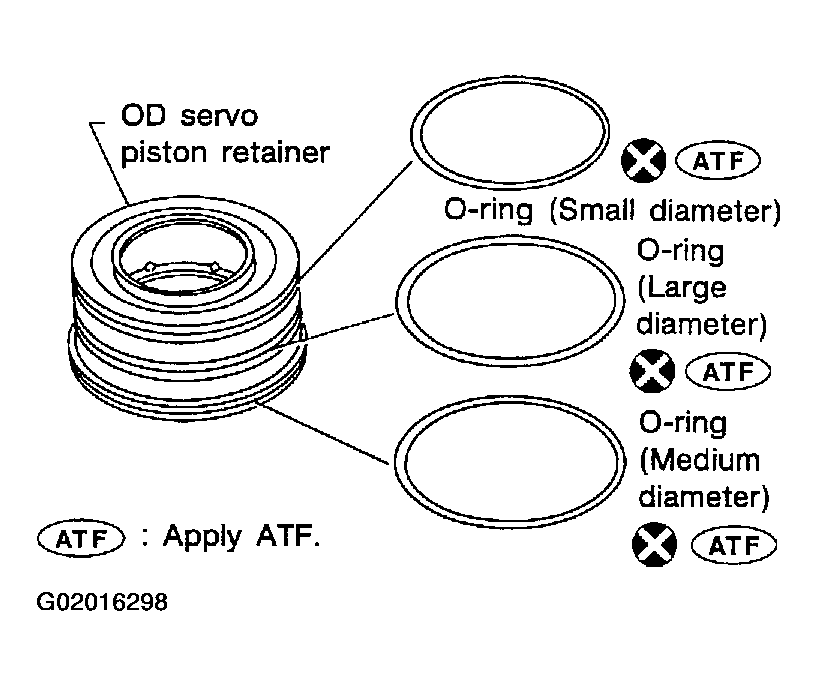 OD servo piston retainer

ATF

O-ring (Small diameter)

O-ring (Large diameter)

ATF

O-ring (Medium diameter)

ATF

ATF : Apply ATF.

G02016298