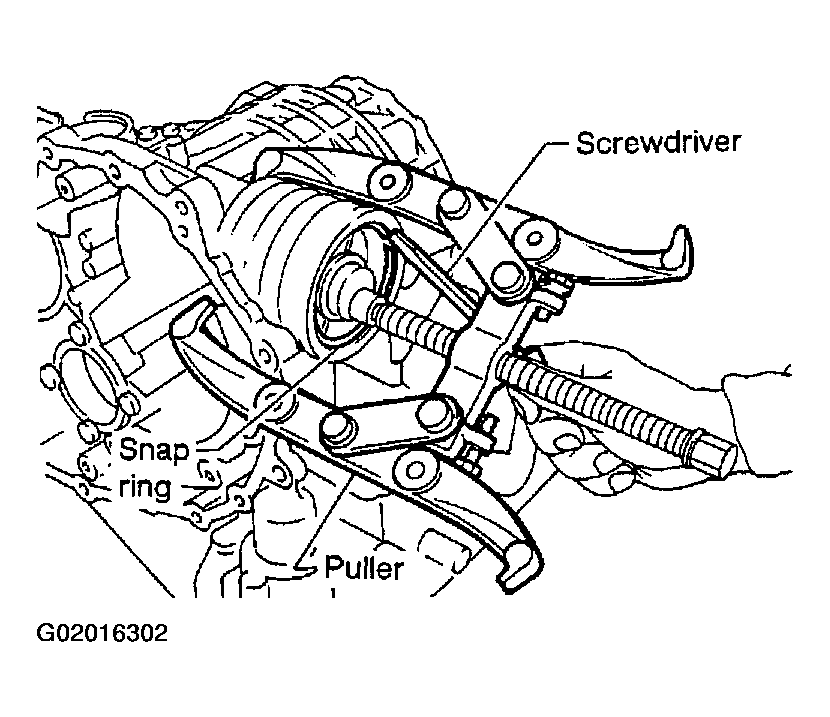 Screwdriver

Snap ring

Puller

G02016302