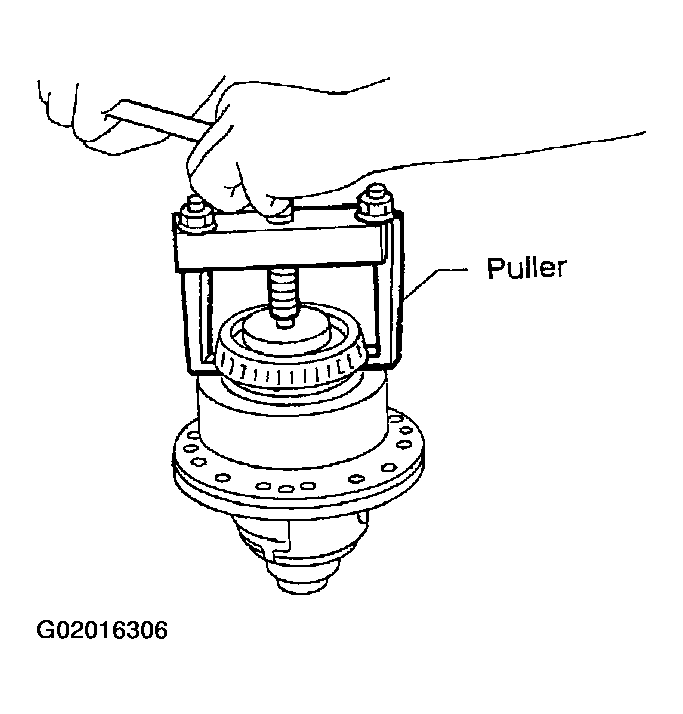 Puller

G02016306