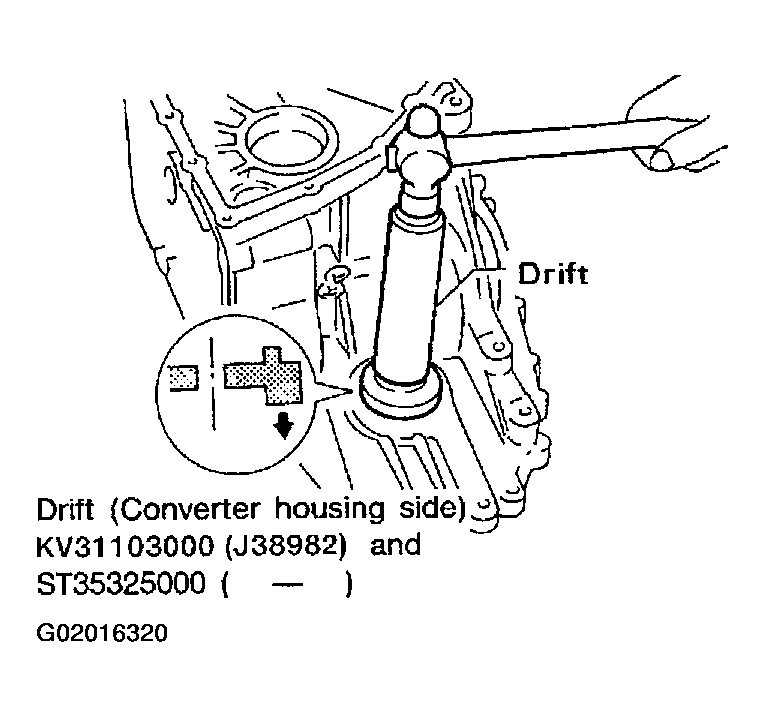 Drift

Drift (Converter housing side)
KV31103000 (J38982) and
ST35325000 ( — )

G02016320