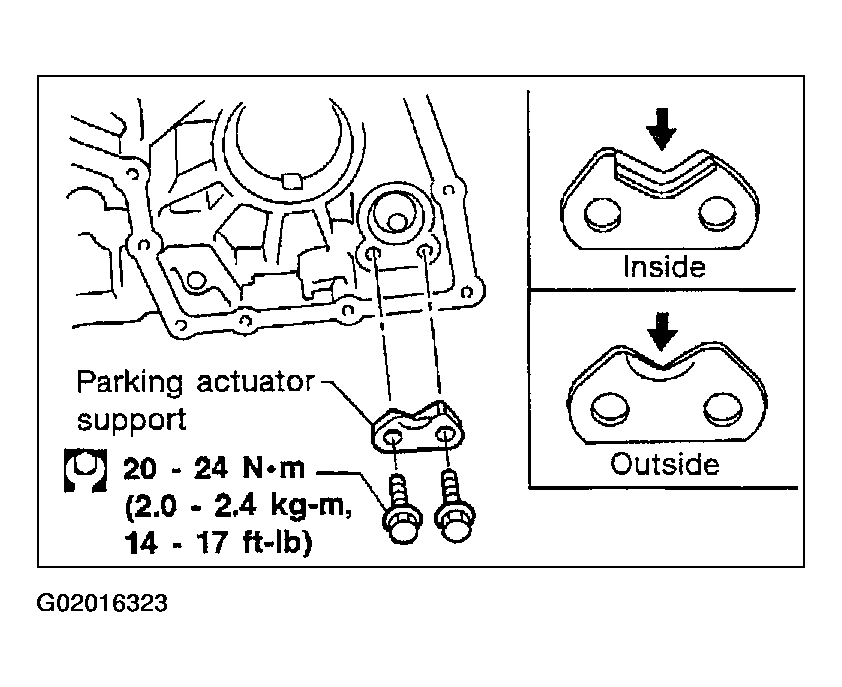 Parking actuator support

20 - 24 N•m (2.0 - 2.4 kg-m, 14 - 17 ft-lb)

Inside

Outside

G02016323