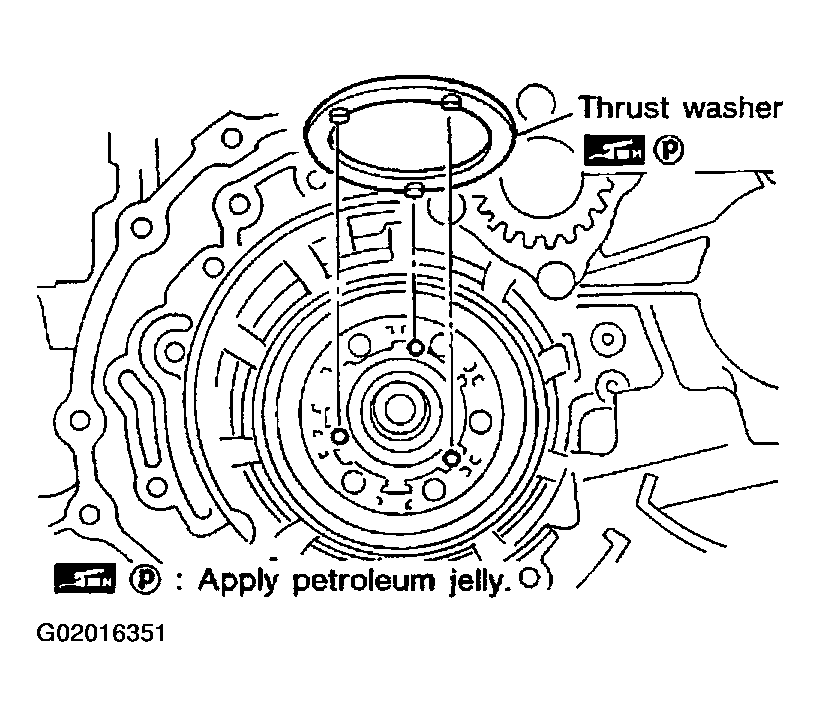 Thrust washer

Ⓟ

Ⓟ : Apply petroleum jelly.

G02016351