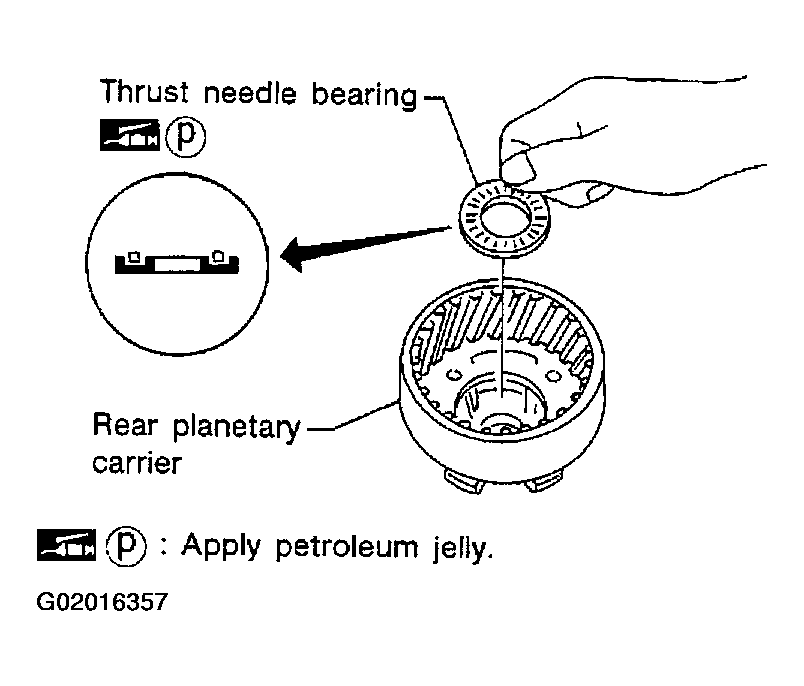 Thrust needle bearing
Ⓟ

Rear planetary carrier

Ⓟ : Apply petroleum jelly.

G02016357