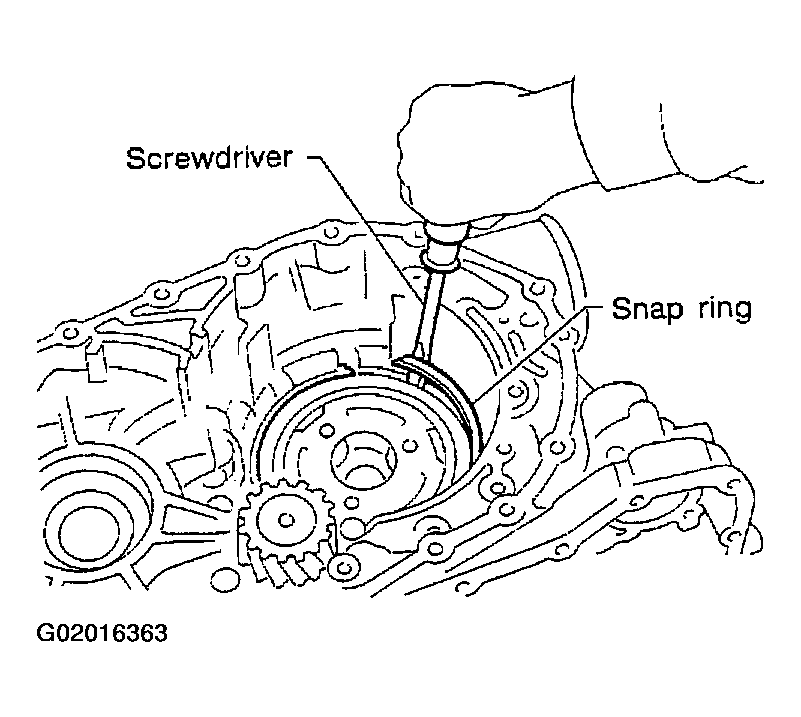 Screwdriver

Snap ring

G02016363