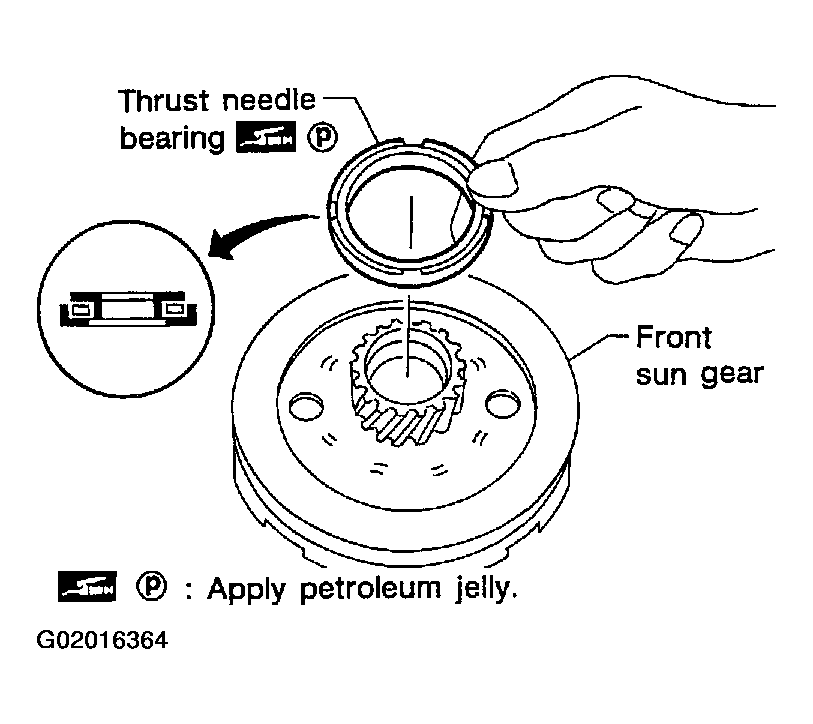 Thrust needle bearing Ⓟ

Front sun gear

Ⓟ : Apply petroleum jelly.

G02016364