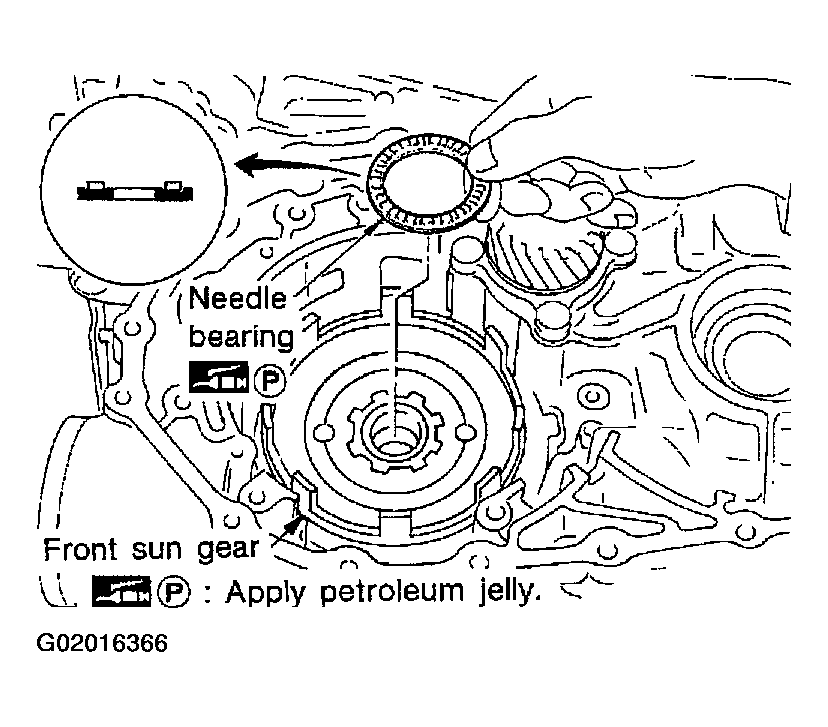 Needle bearing

Ⓟ

Front sun gear

Ⓟ : Apply petroleum jelly.

G02016366