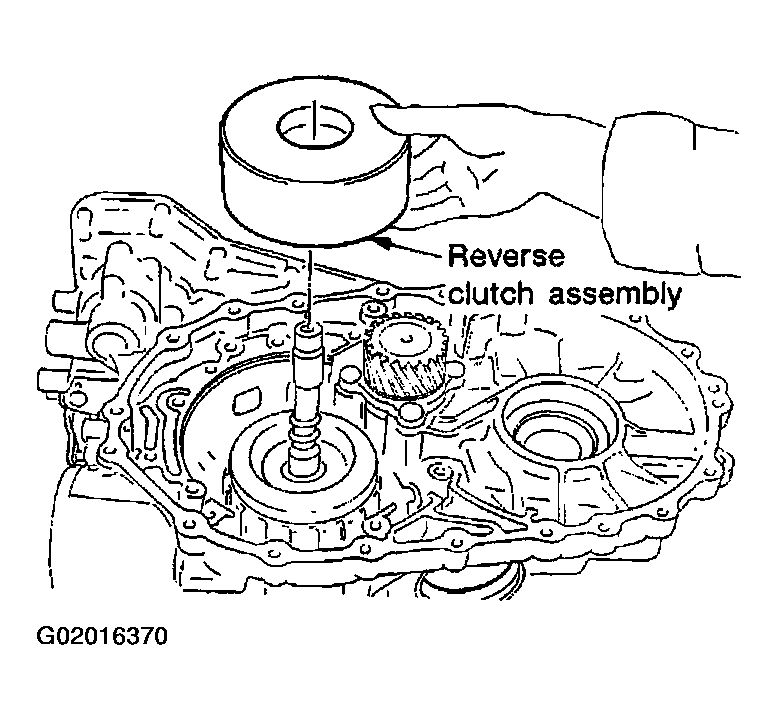 Reverse clutch assembly

G02016370