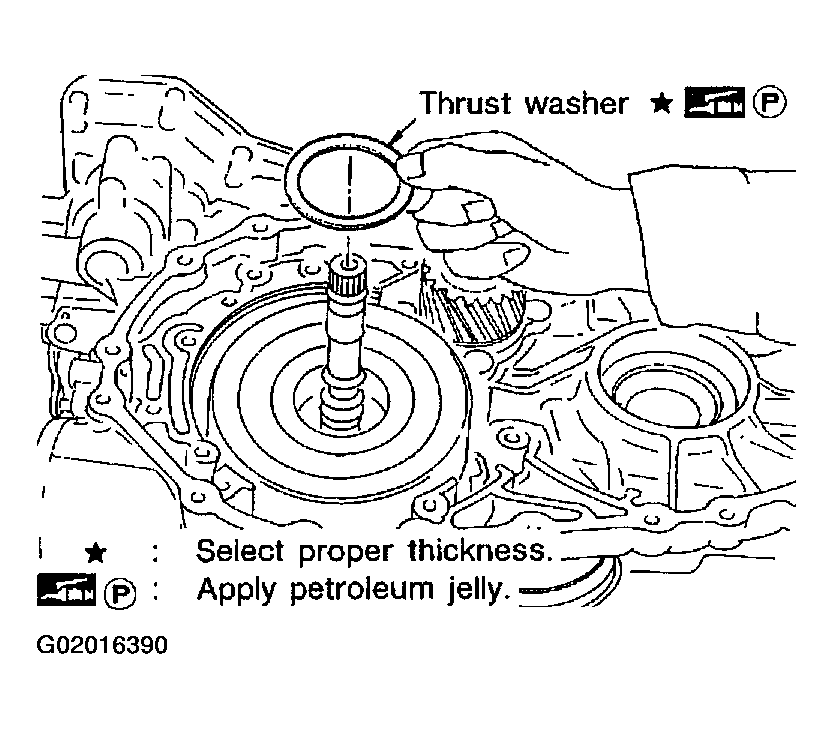 Thrust washer ★ P

★ : Select proper thickness.
P : Apply petroleum jelly.

G02016390