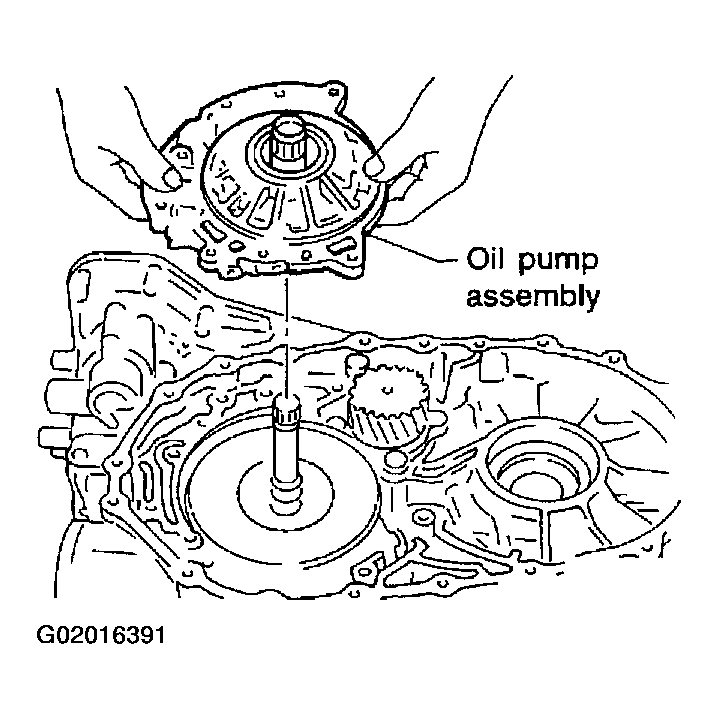 Oil pump assembly

G02016391