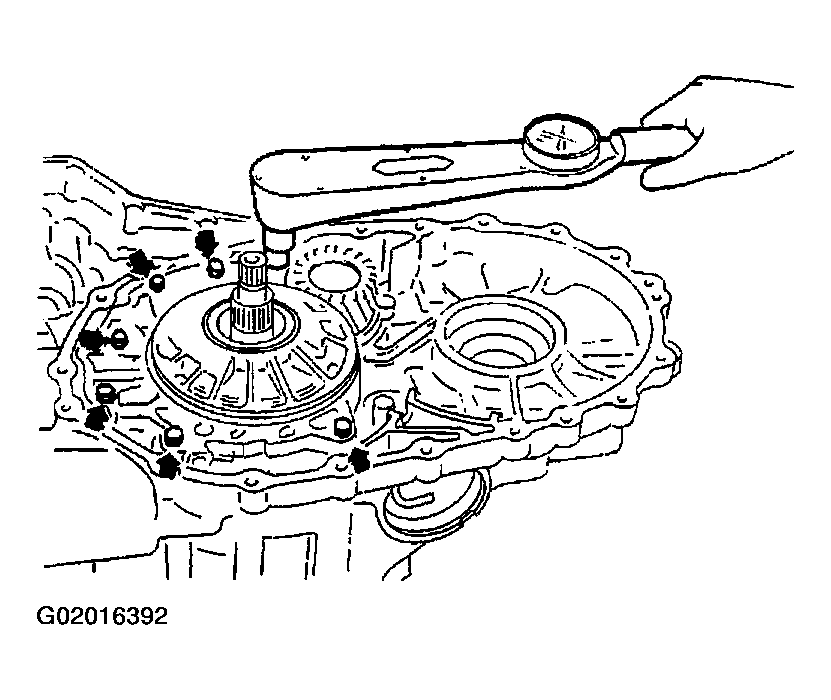 G02016392