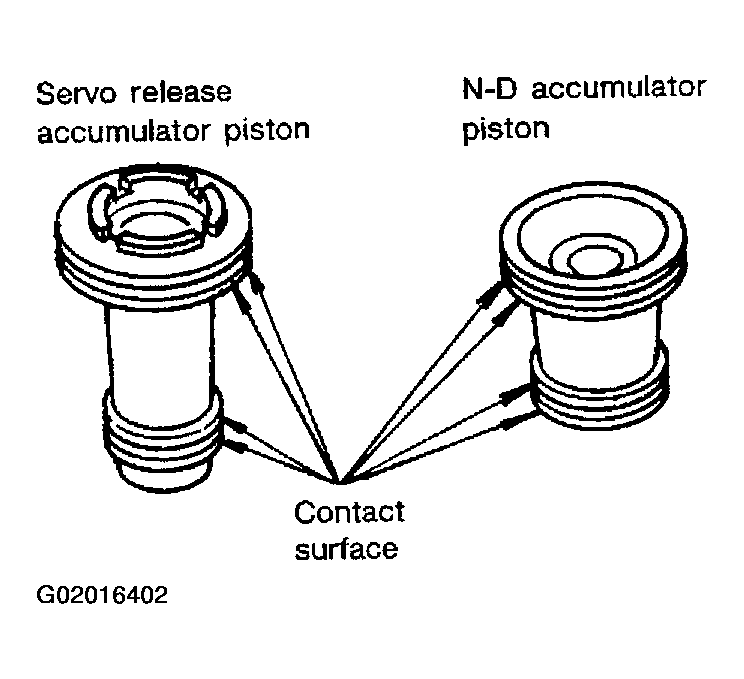 Servo release accumulator piston

N-D accumulator piston

Contact surface

G02016402