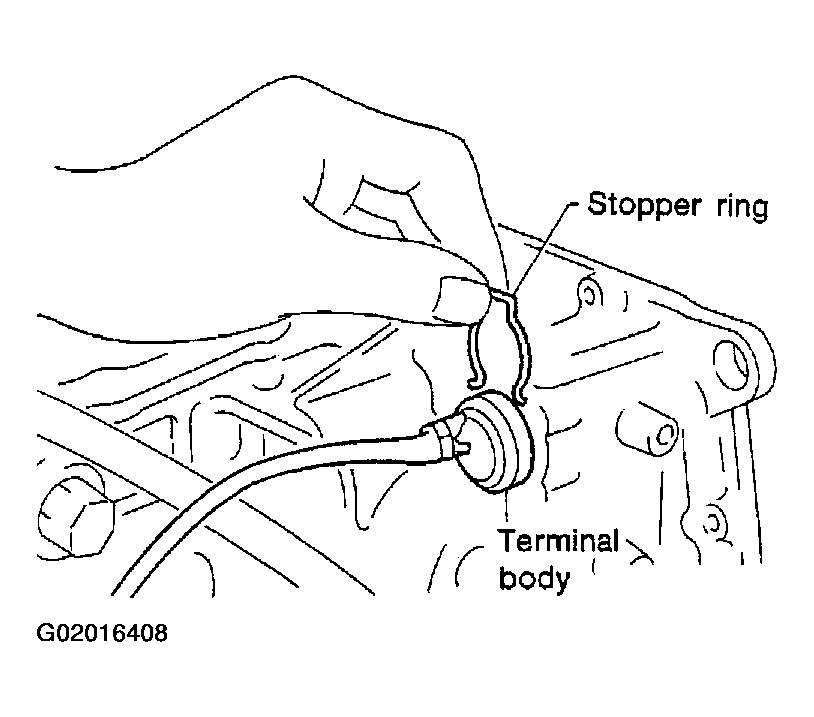 Stopper ring

Terminal body

G02016408