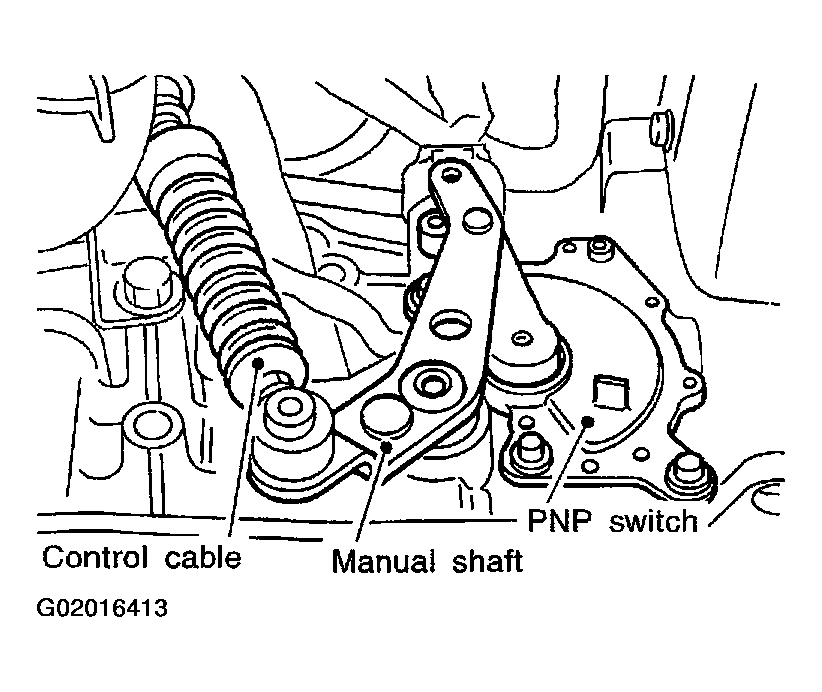 PNP switch
Control cable
Manual shaft
G02016413