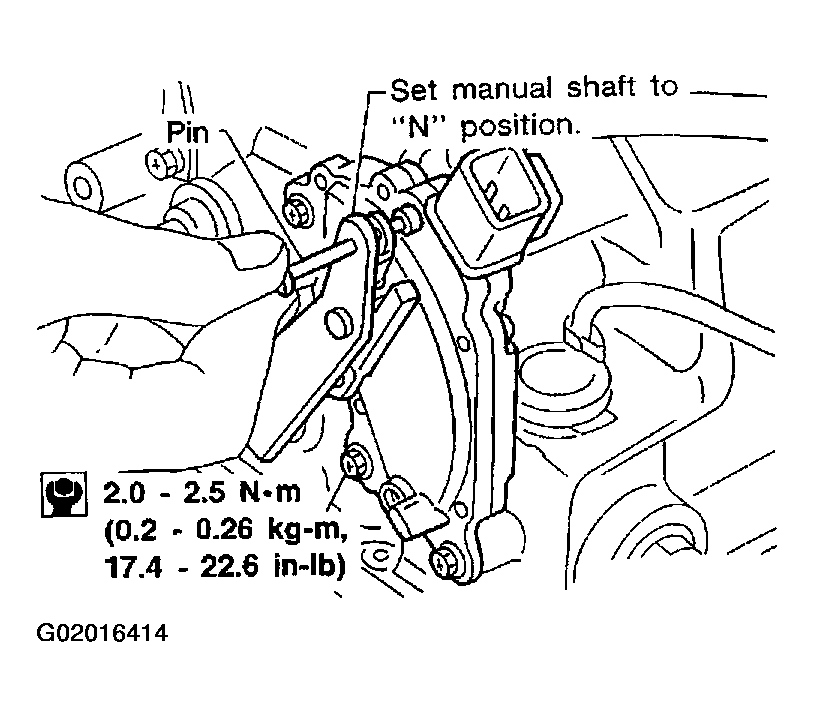 Set manual shaft to "N" position.

Pin

2.0 - 2.5 N·m (0.2 - 0.26 kg-m, 17.4 - 22.6 in-lb)

G02016414