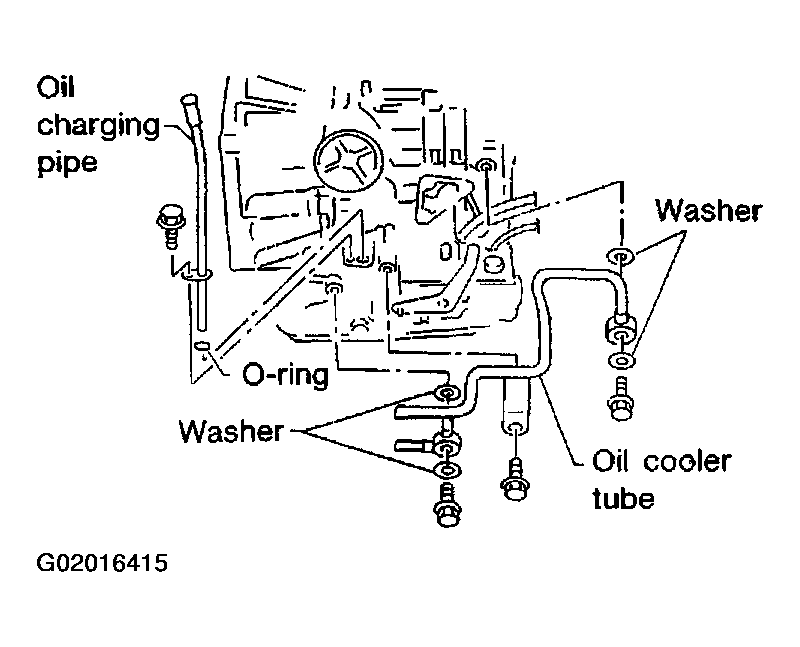 Oil charging pipe

Washer

O-ring

Washer

Oil cooler tube

G02016415