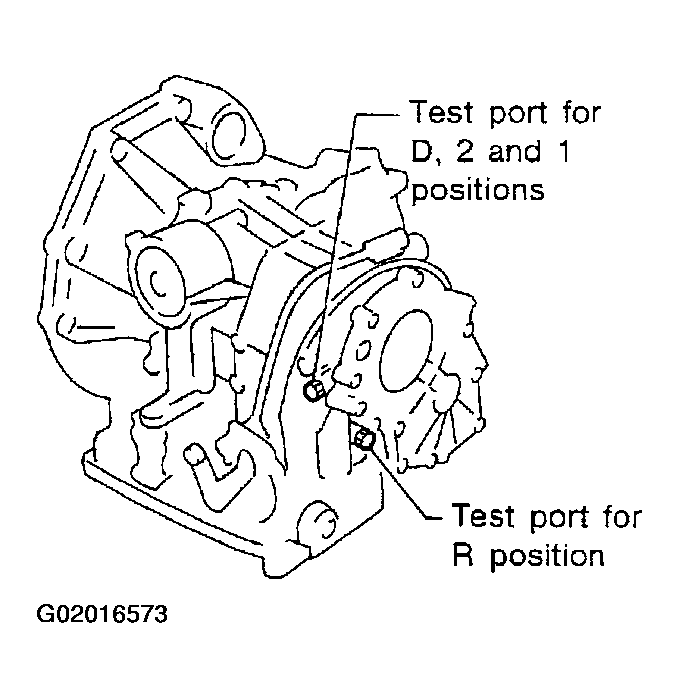 Test port for D, 2 and 1 positions

Test port for R position

G02016573