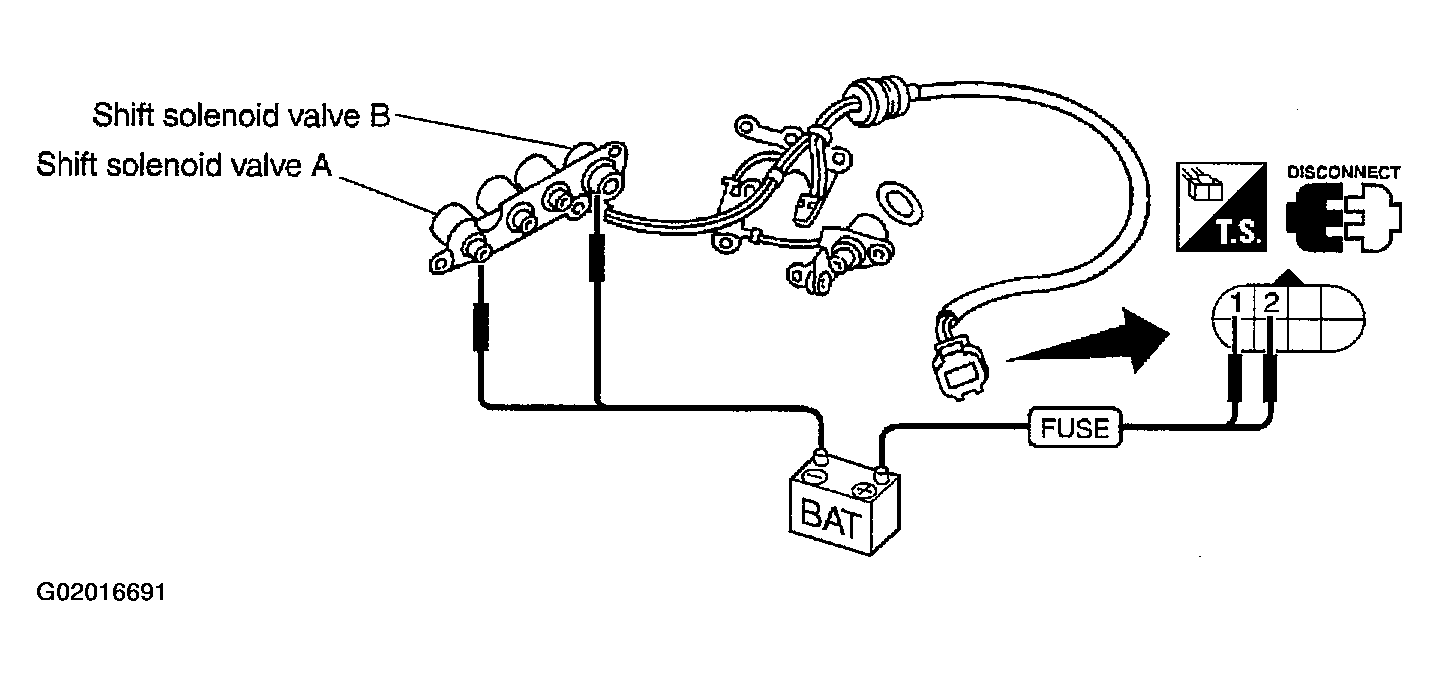 Shift solenoid valve B
Shift solenoid valve A

T.S.
DISCONNECT

1 2

FUSE

BAT

G02016691