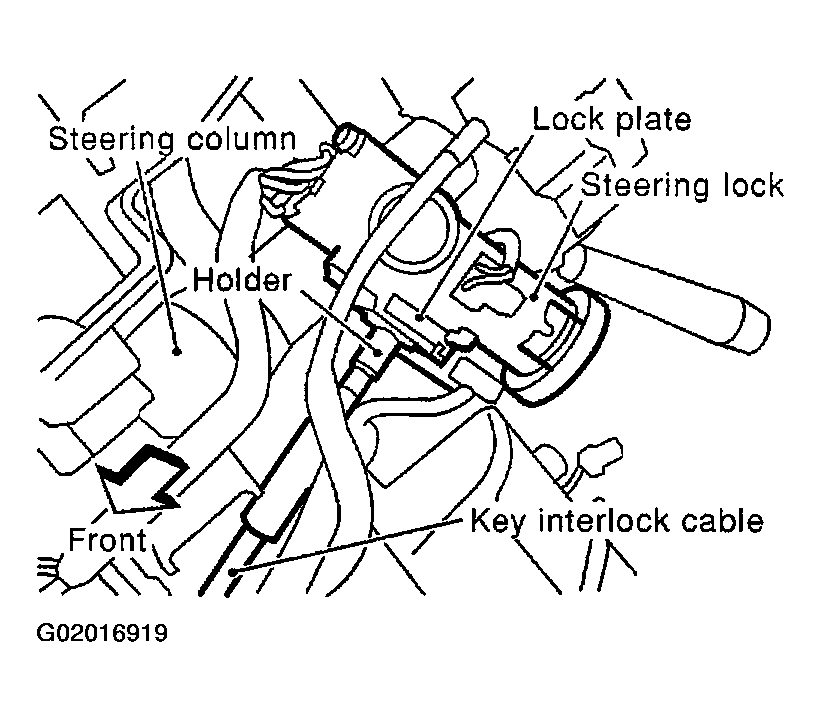 Steering column
Lock plate
Steering lock
Holder
Front
Key interlock cable
G02016919