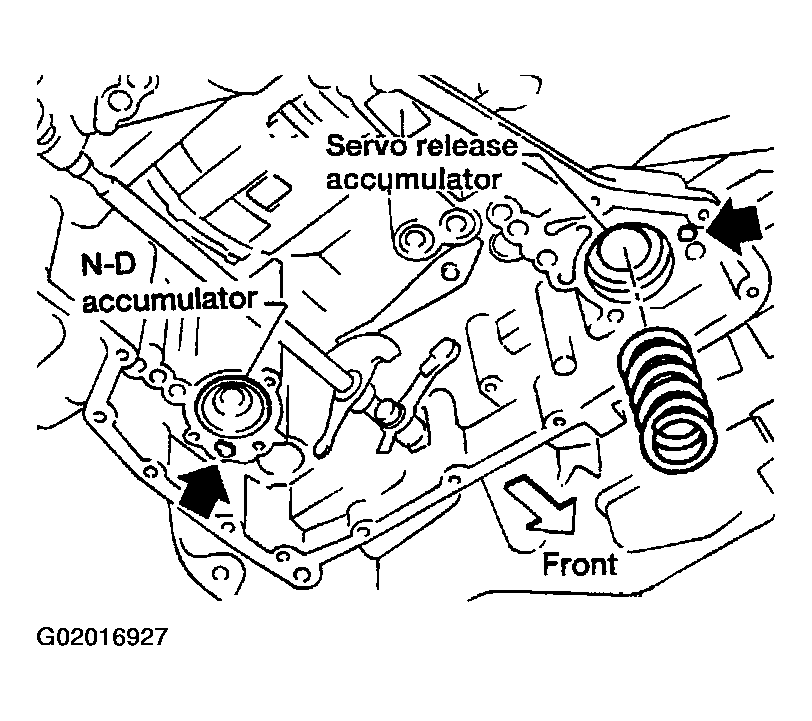 Servo release accumulator

N-D accumulator

Front

G02016927