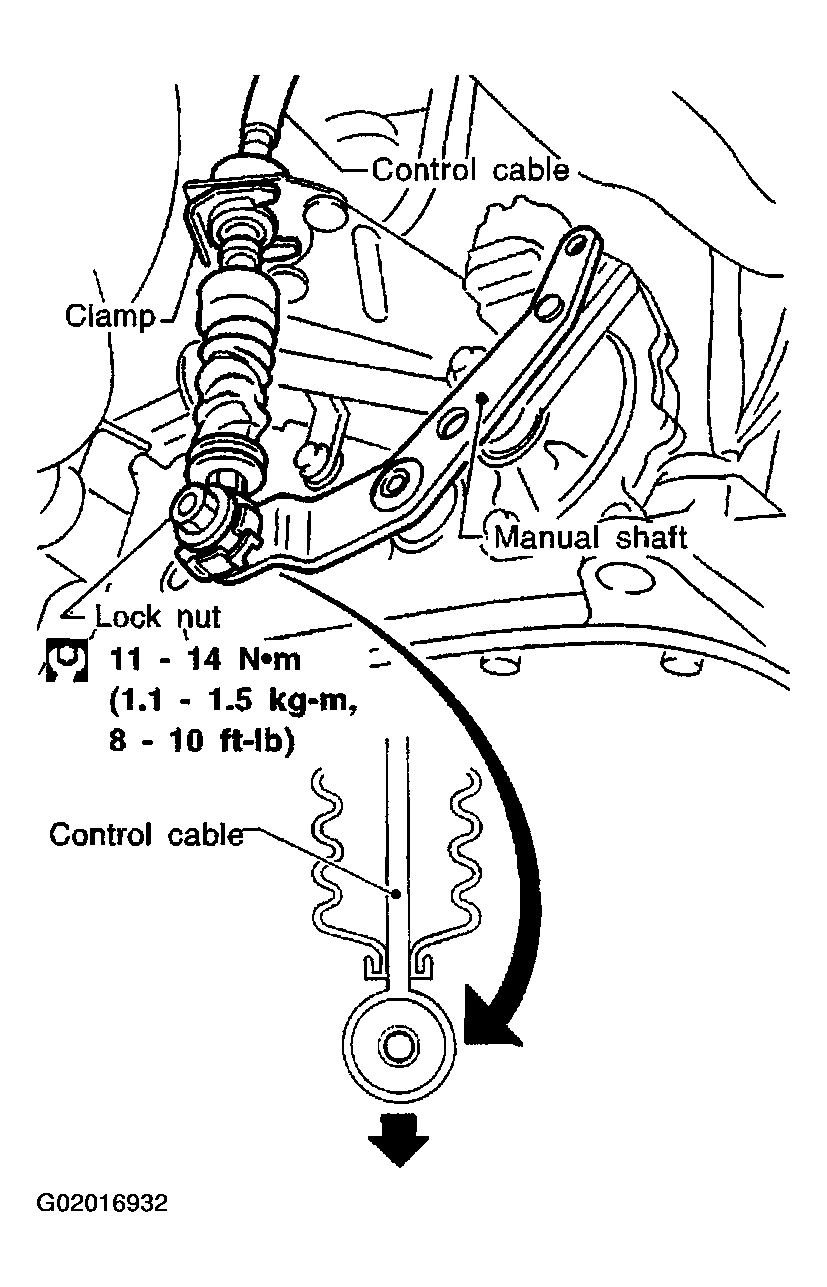 Control cable

Clamp

Manual shaft

Lock nut

11 - 14 N•m
(1.1 - 1.5 kg-m,
8 - 10 ft-lb)

Control cable

G02016932