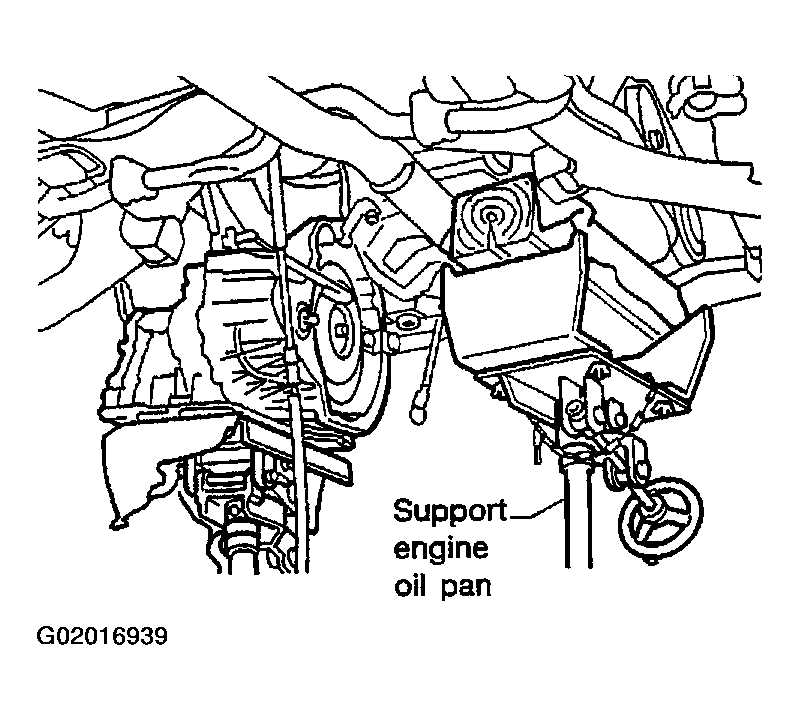 Support engine oil pan

G02016939