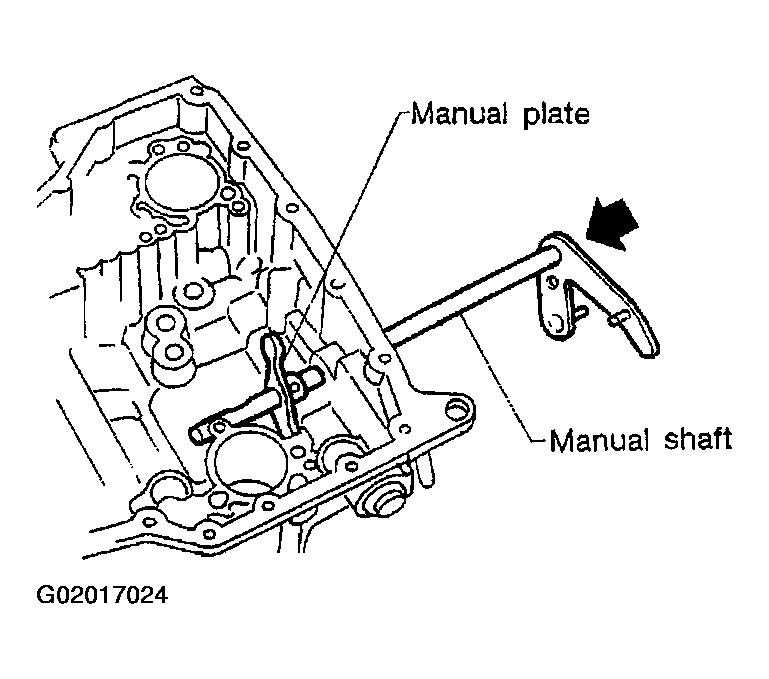 Manual plate

Manual shaft

G02017024