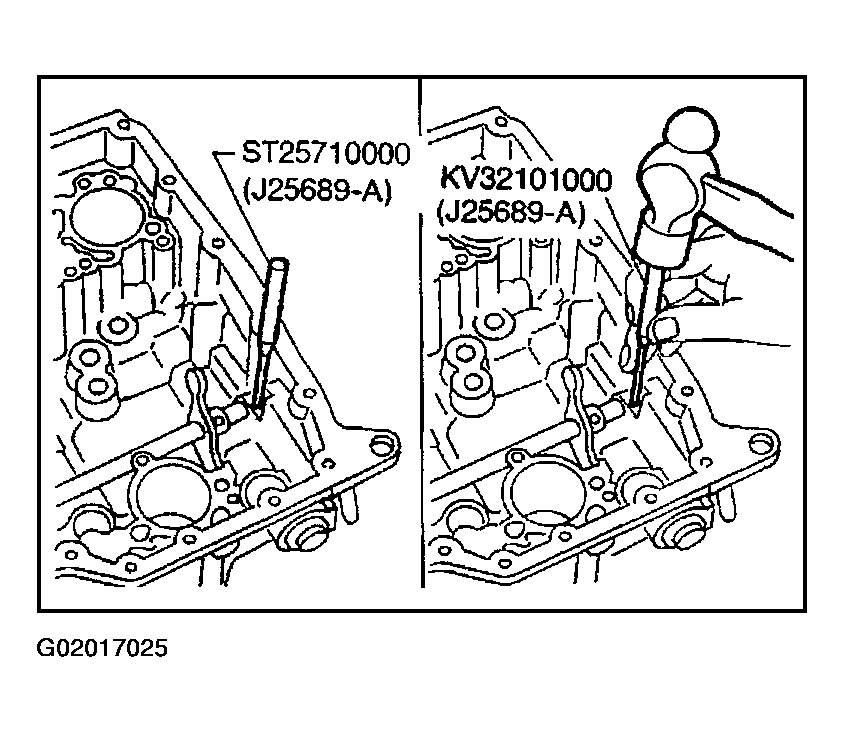 ST25710000
(J25689-A)

KV32101000
(J25689-A)

G02017025