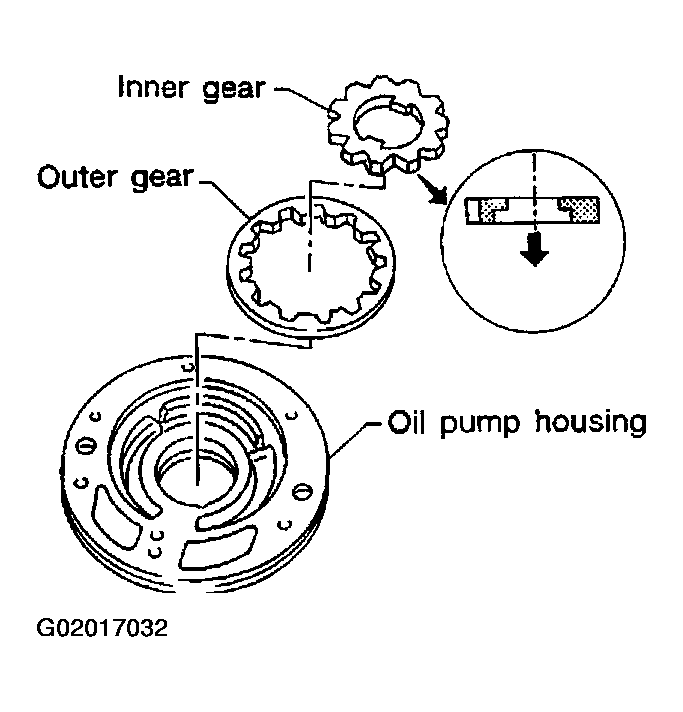 Inner gear
Outer gear
Oil pump housing
G02017032