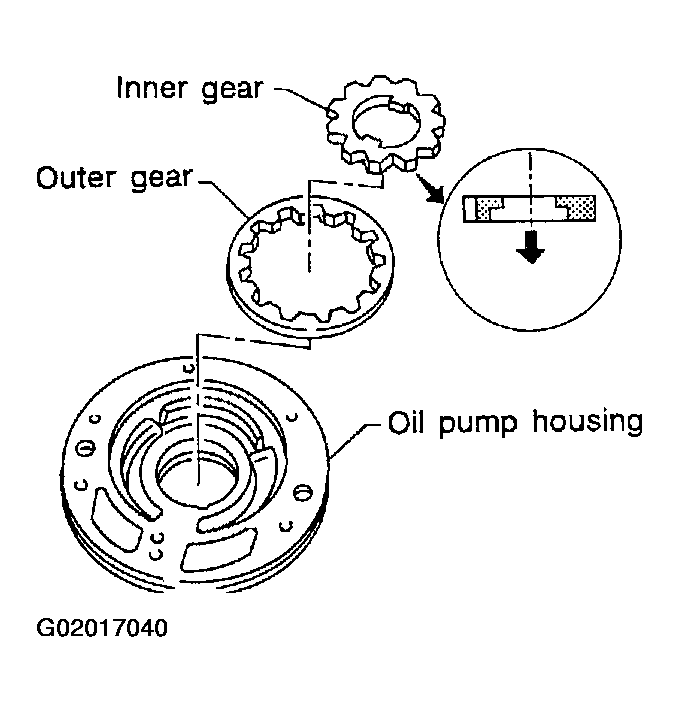 Inner gear
Outer gear
Oil pump housing
G02017040