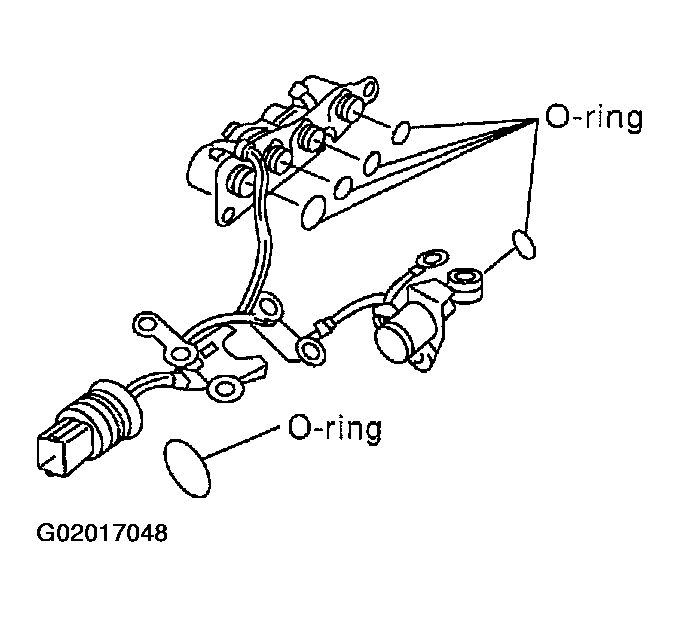 O-ring

O-ring

G02017048